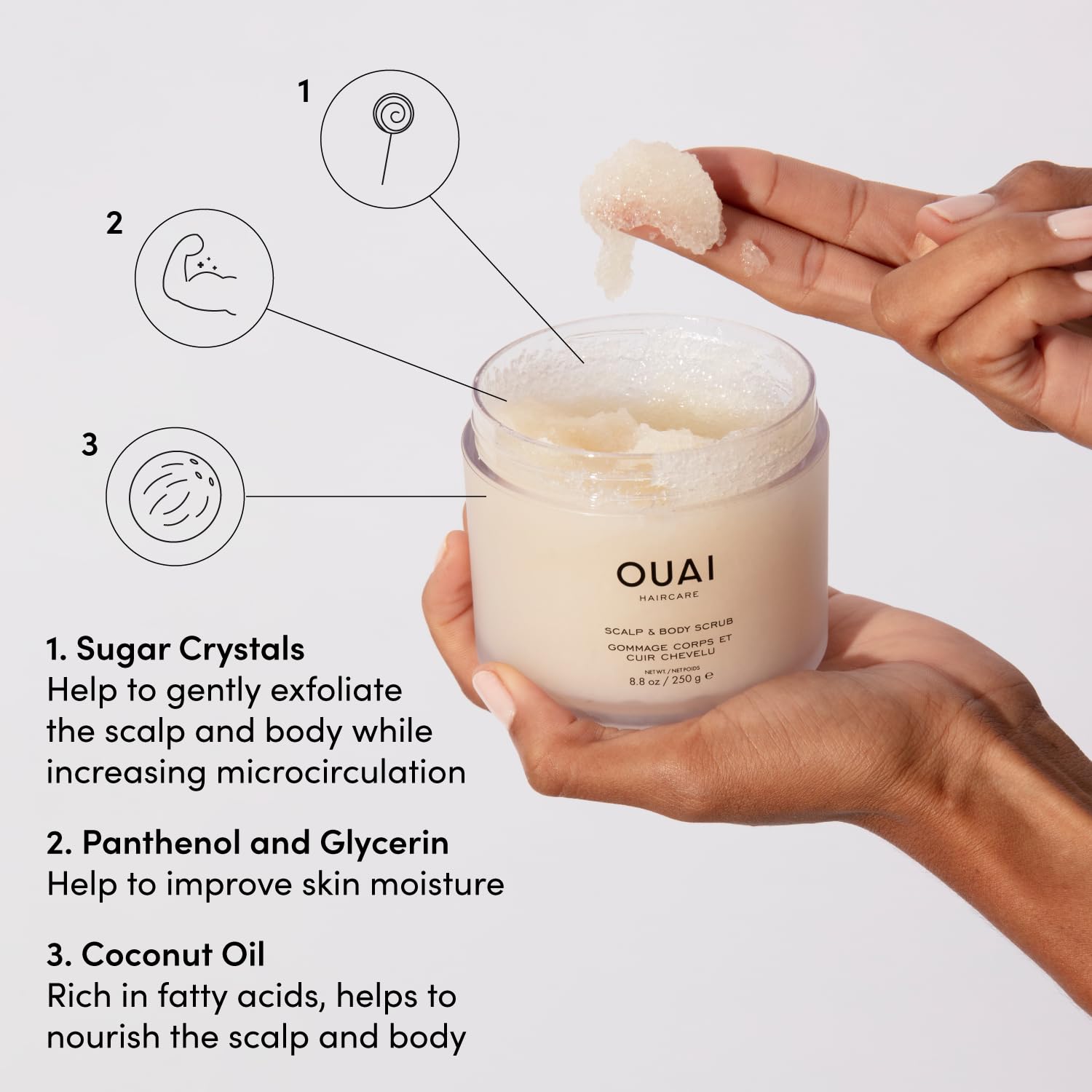 1

2

3

OUAI
HAIRCARE

SCALP & BODY SCRUB
GOMMAGE CORPS ET CUIR CHEVELU
NET WT. / NET POIDS
8.8 oz / 250 g ℮

1. Sugar Crystals
Help to gently exfoliate the scalp and body while increasing microcirculation

2. Panthenol and Glycerin
Help to improve skin moisture

3. Coconut Oil
Rich in fatty acids, helps to nourish the scalp and body