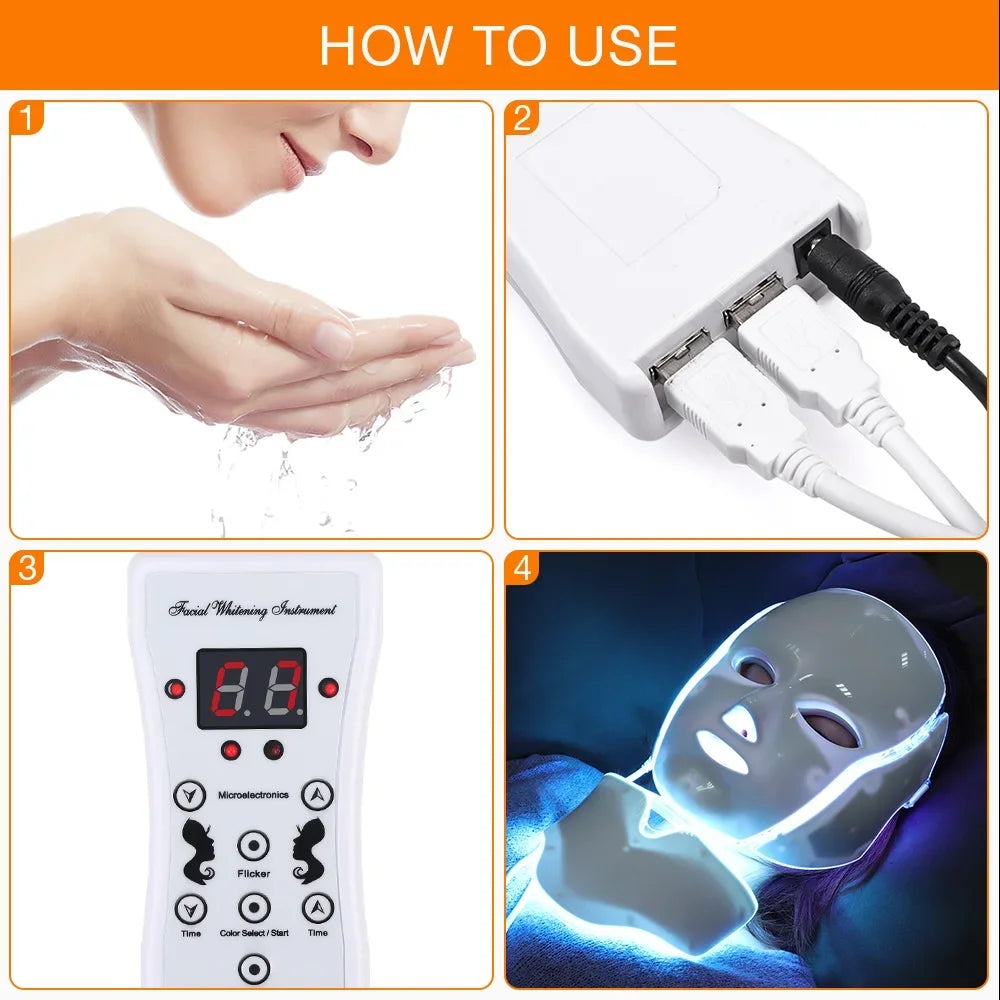 HOW TO USE

1

2

3

Facial Whitening Instrument

Microelectronics

Flicker

Time

Color Select / Start

Time

4