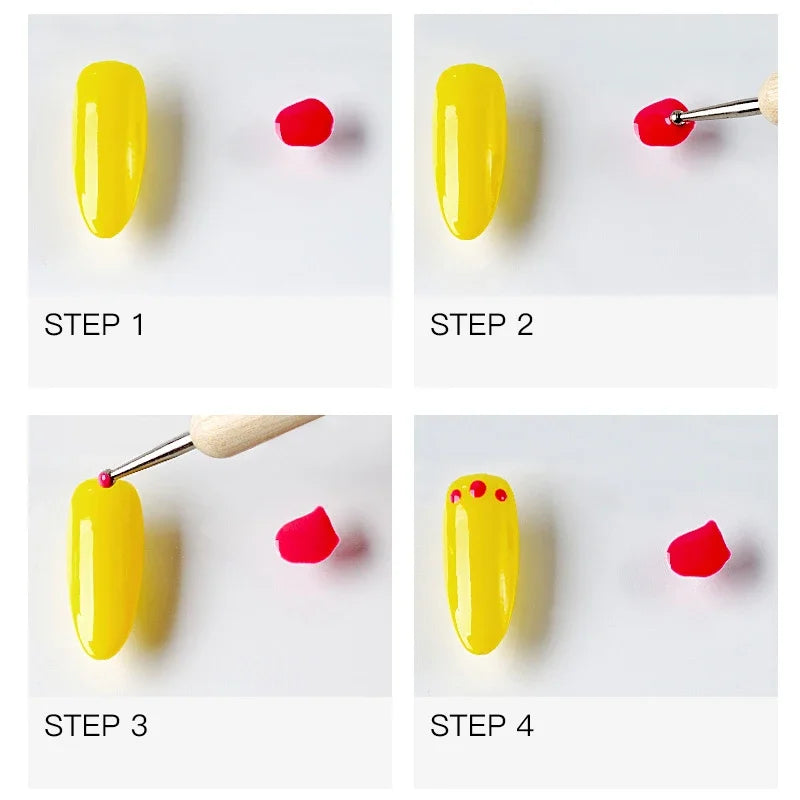 STEP 1

STEP 2

STEP 3

STEP 4