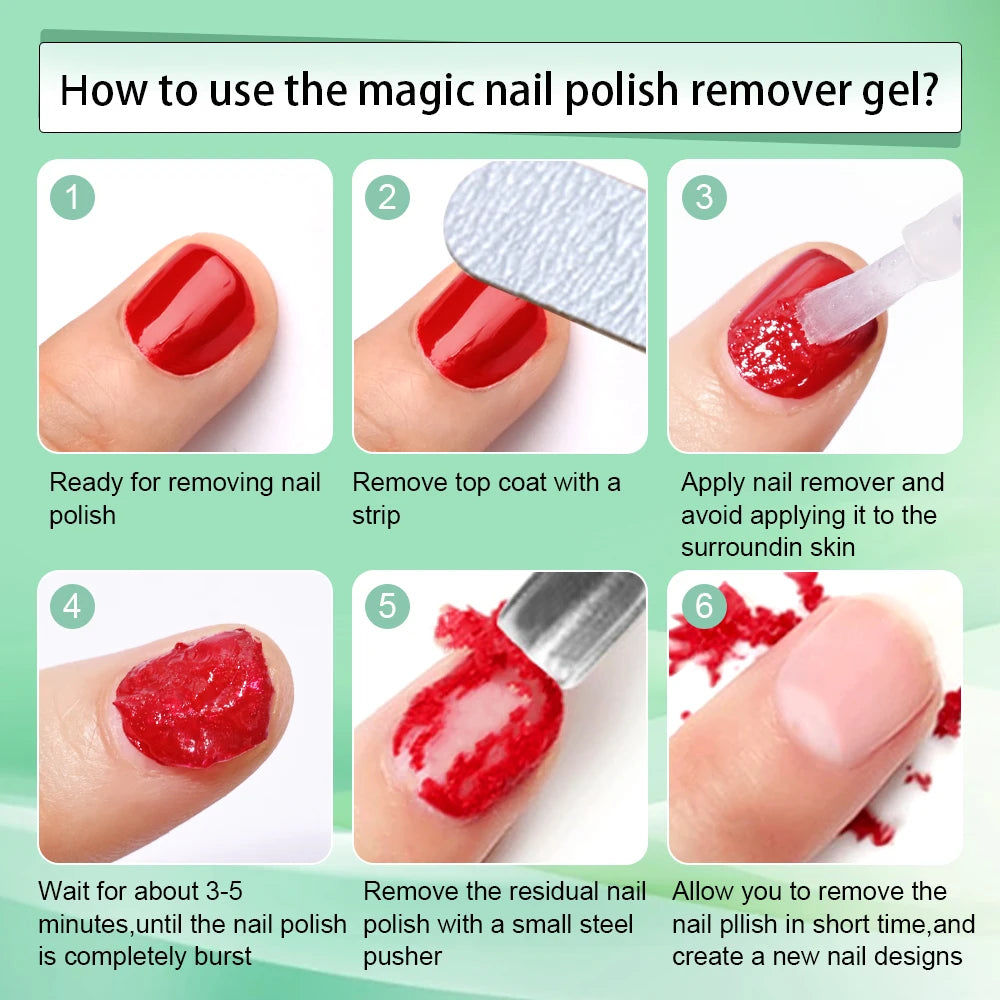 How to use the magic nail polish remover gel?

1

Ready for removing nail polish

2

Remove top coat with a strip

3

Apply nail remover and avoid applying it to the surroundin skin

4

Wait for about 3-5 minutes,until the nail polish is completely burst

5

Remove the residual nail polish with a small steel pusher

6

Allow you to remove the nail pllish in short time,and create a new nail designs